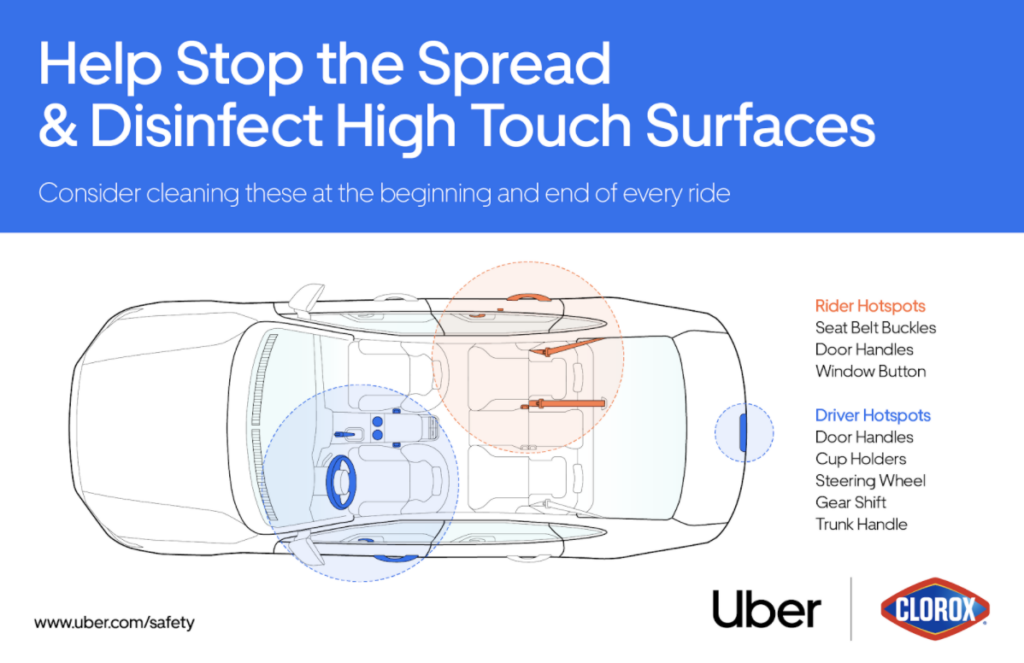 Help Stop the Spread
& Disinfect High Touch Surfaces

Consider cleaning these at the beginning and end of every ride

Rider Hotspots
Seat Belt Buckles
Door Handles
Window Button

Driver Hotspots
Door Handles
Cup Holders
Steering Wheel
Gear Shift
Trunk Handle

www.uber.com/safety

Uber

CLOROX